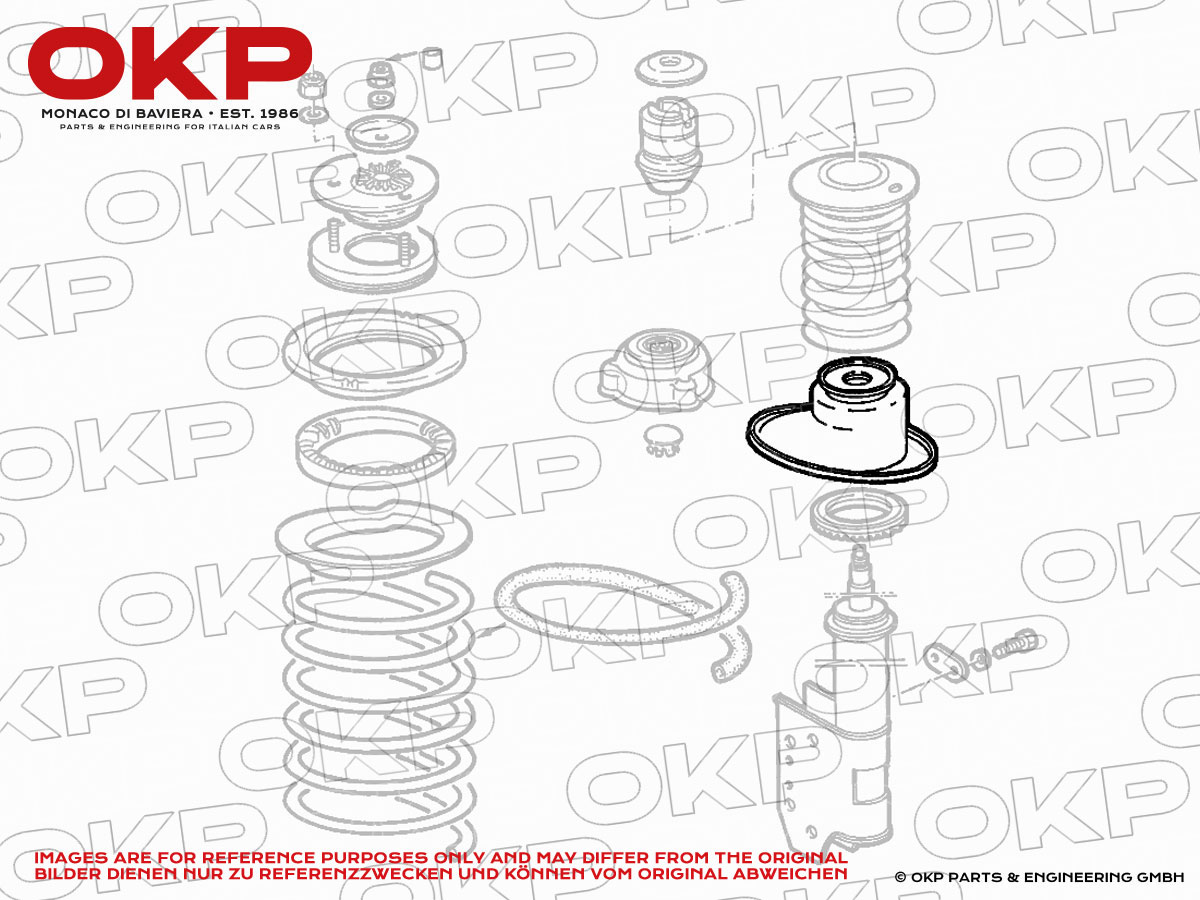 OKP
MONACO DI BAVIERA • EST. 1986
PARTS & ENGINEERING FOR ITALIAN CARS

IMAGES ARE FOR REFERENCE PURPOSES ONLY AND MAY DIFFER FROM THE ORIGINAL
BILDER DIENEN NUR ZU REFERENZZWECKEN UND KÖNNEN VOM ORIGINAL ABWEICHEN

© OKP PARTS & ENGINEERING GMBH