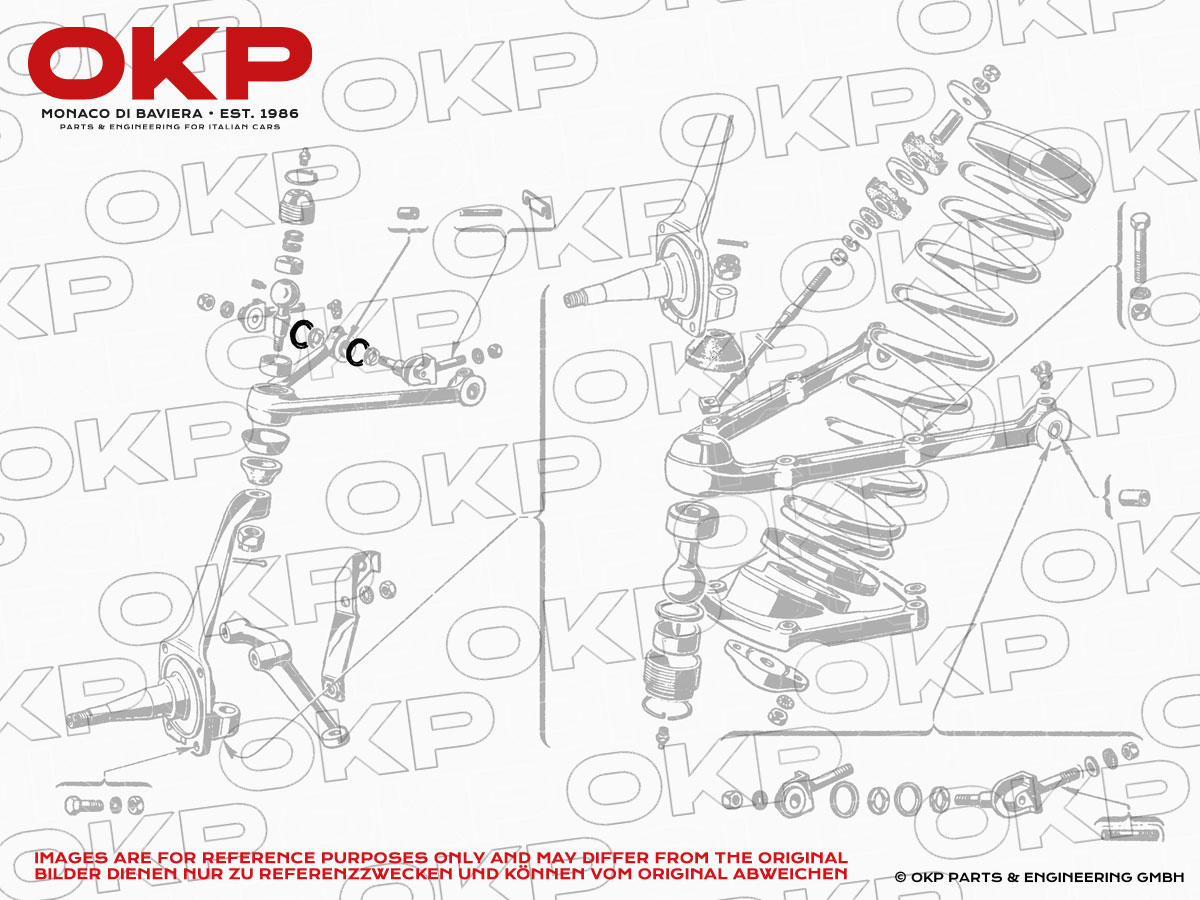 OKP
MONACO DI BAVIERA • EST. 1986
PARTS & ENGINEERING FOR ITALIAN CARS

IMAGES ARE FOR REFERENCE PURPOSES ONLY AND MAY DIFFER FROM THE ORIGINAL
BILDER DIENEN NUR ZU REFERENZZWECKEN UND KÖNNEN VOM ORIGINAL ABWEICHEN

© OKP PARTS & ENGINEERING GMBH