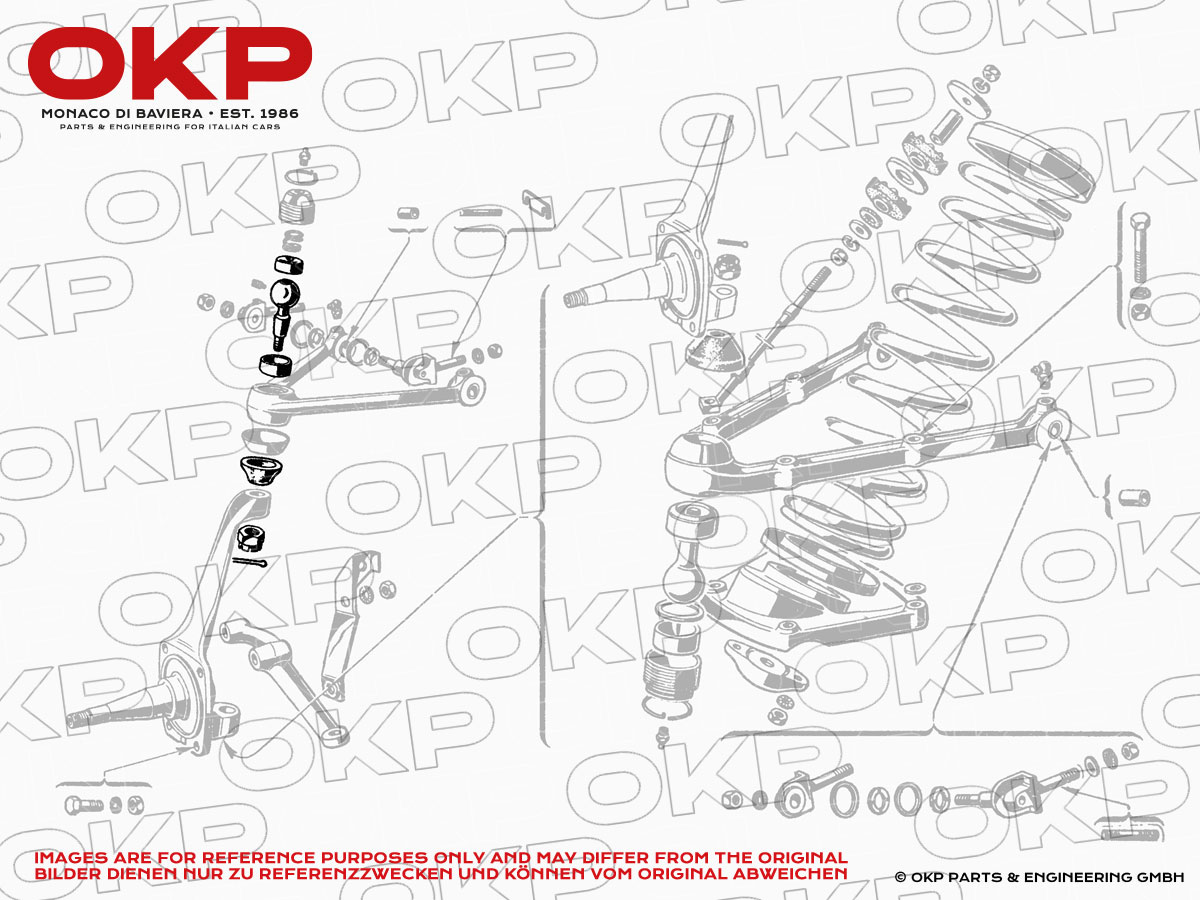 OKP
MONACO DI BAVIERA • EST. 1986
PARTS & ENGINEERING FOR ITALIAN CARS

IMAGES ARE FOR REFERENCE PURPOSES ONLY AND MAY DIFFER FROM THE ORIGINAL
BILDER DIENEN NUR ZU REFERENZZWECKEN UND KÖNNEN VOM ORIGINAL ABWEICHEN

© OKP PARTS & ENGINEERING GMBH