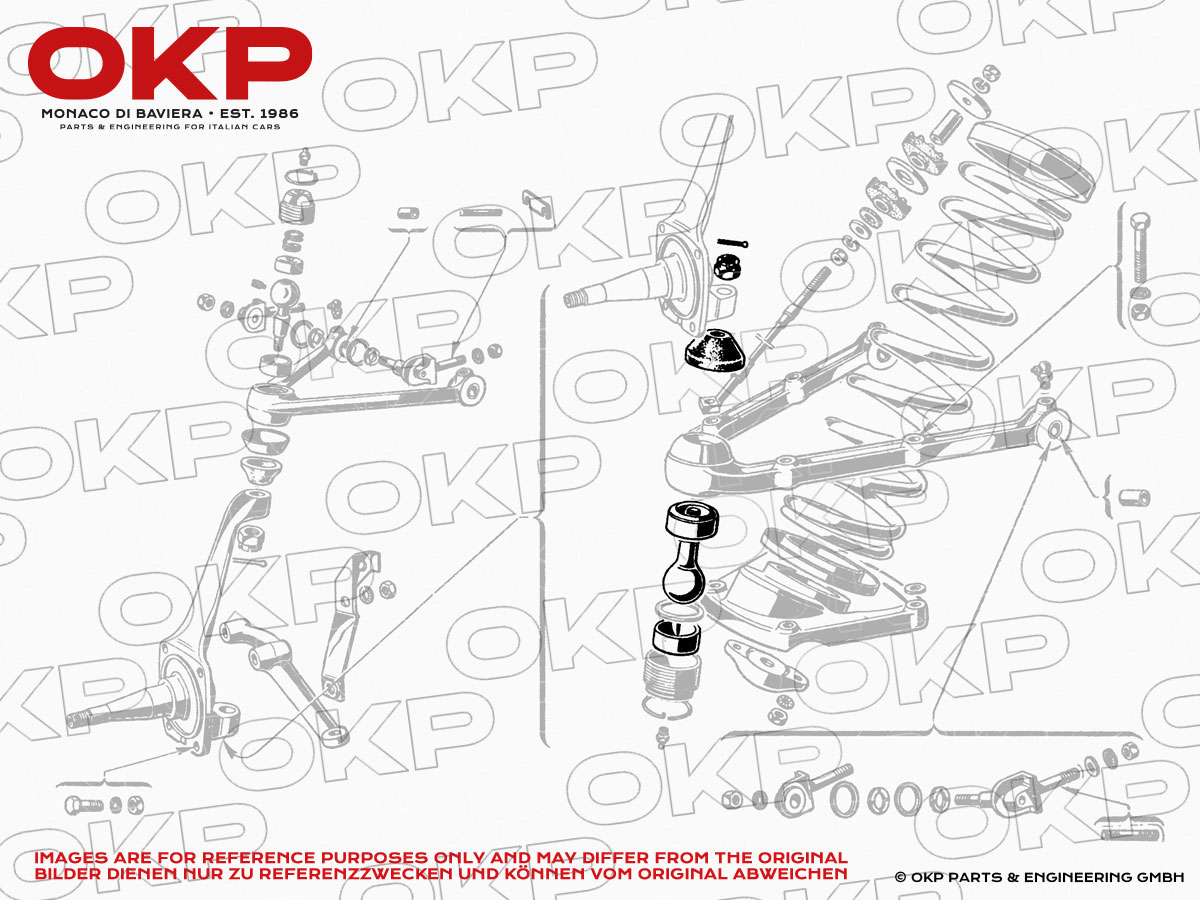 OKP
MONACO DI BAVIERA • EST. 1986
PARTS & ENGINEERING FOR ITALIAN CARS

IMAGES ARE FOR REFERENCE PURPOSES ONLY AND MAY DIFFER FROM THE ORIGINAL
BILDER DIENEN NUR ZU REFERENZZWECKEN UND KÖNNEN VOM ORIGINAL ABWEICHEN

© OKP PARTS & ENGINEERING GMBH