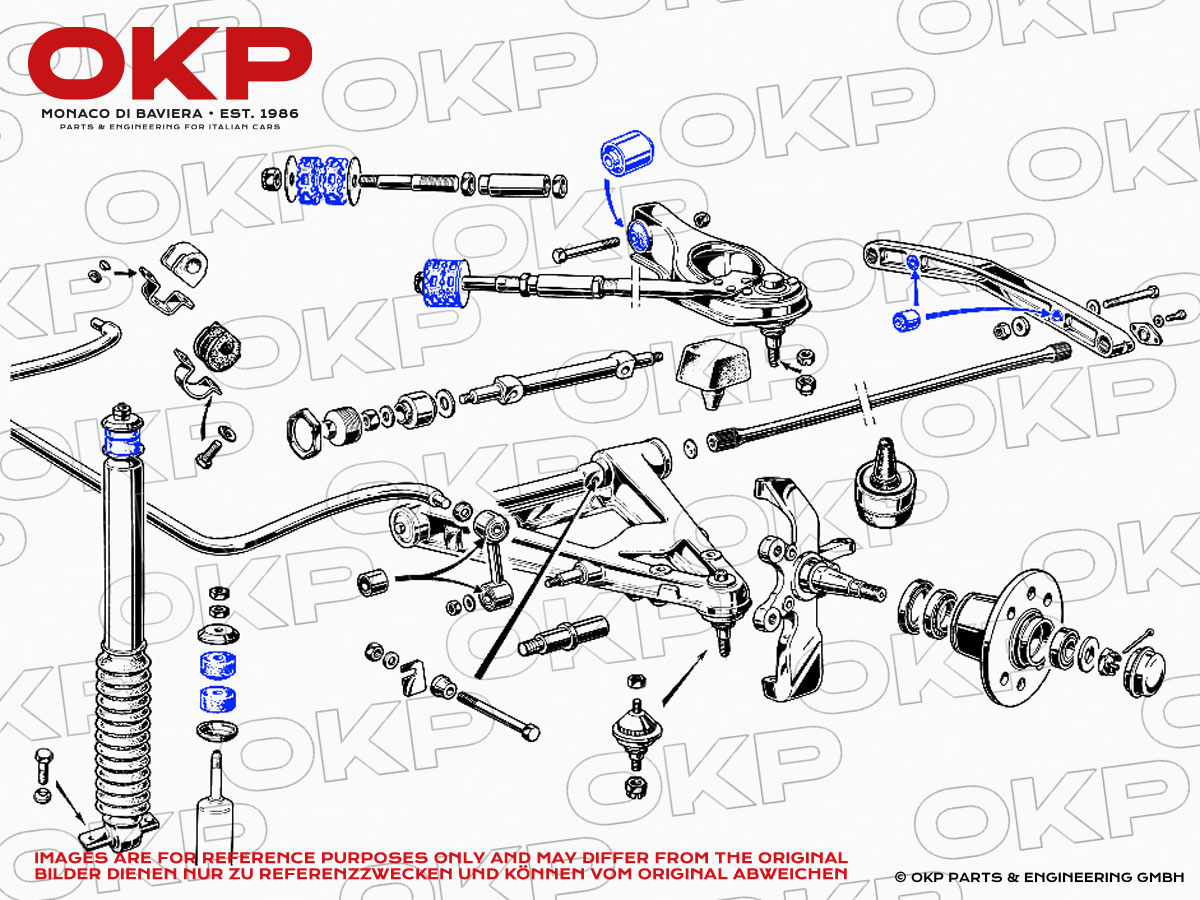 OKP
MONACO DI BAVIERA • EST. 1986
PARTS & ENGINEERING FOR ITALIAN CARS

IMAGES ARE FOR REFERENCE PURPOSES ONLY AND MAY DIFFER FROM THE ORIGINAL
BILDER DIENEN NUR ZU REFERENZZWECKEN UND KÖNNEN VOM ORIGINAL ABWEICHEN

© OKP PARTS & ENGINEERING GMBH