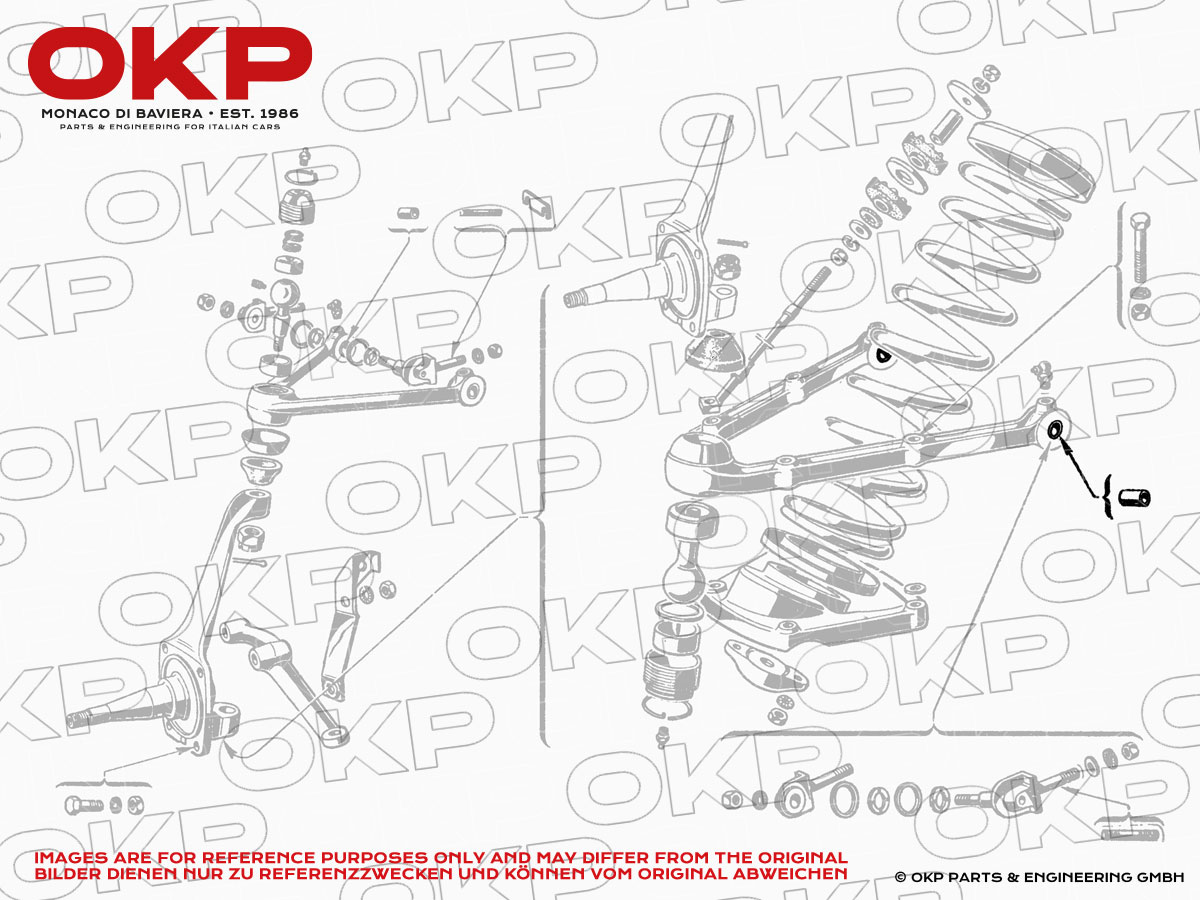 OKP
MONACO DI BAVIERA • EST. 1986
PARTS & ENGINEERING FOR ITALIAN CARS

IMAGES ARE FOR REFERENCE PURPOSES ONLY AND MAY DIFFER FROM THE ORIGINAL
BILDER DIENEN NUR ZU REFERENZZWECKEN UND KÖNNEN VOM ORIGINAL ABWEICHEN

© OKP PARTS & ENGINEERING GMBH