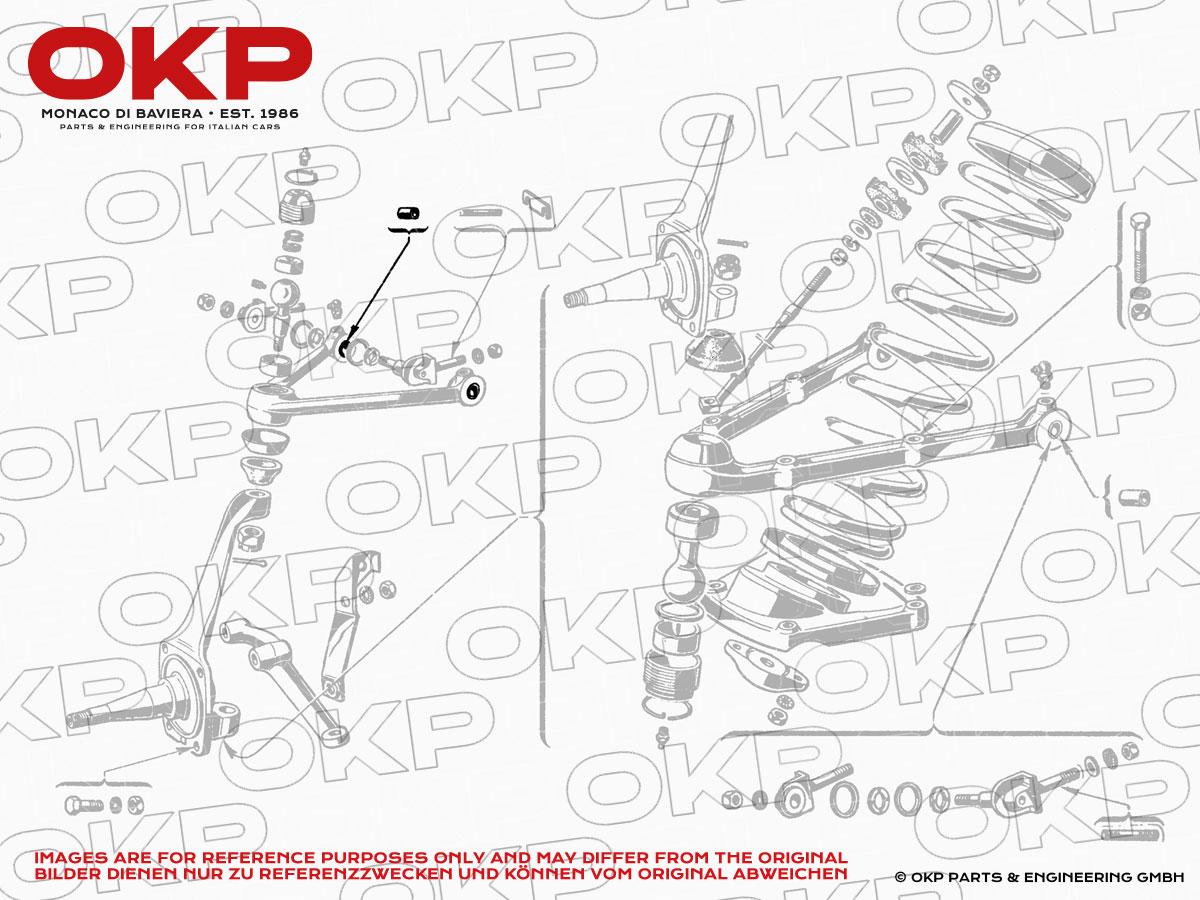 OKP
MONACO DI BAVIERA • EST. 1986
PARTS & ENGINEERING FOR ITALIAN CARS

IMAGES ARE FOR REFERENCE PURPOSES ONLY AND MAY DIFFER FROM THE ORIGINAL
BILDER DIENEN NUR ZU REFERENZZWECKEN UND KÖNNEN VOM ORIGINAL ABWEICHEN

© OKP PARTS & ENGINEERING GMBH