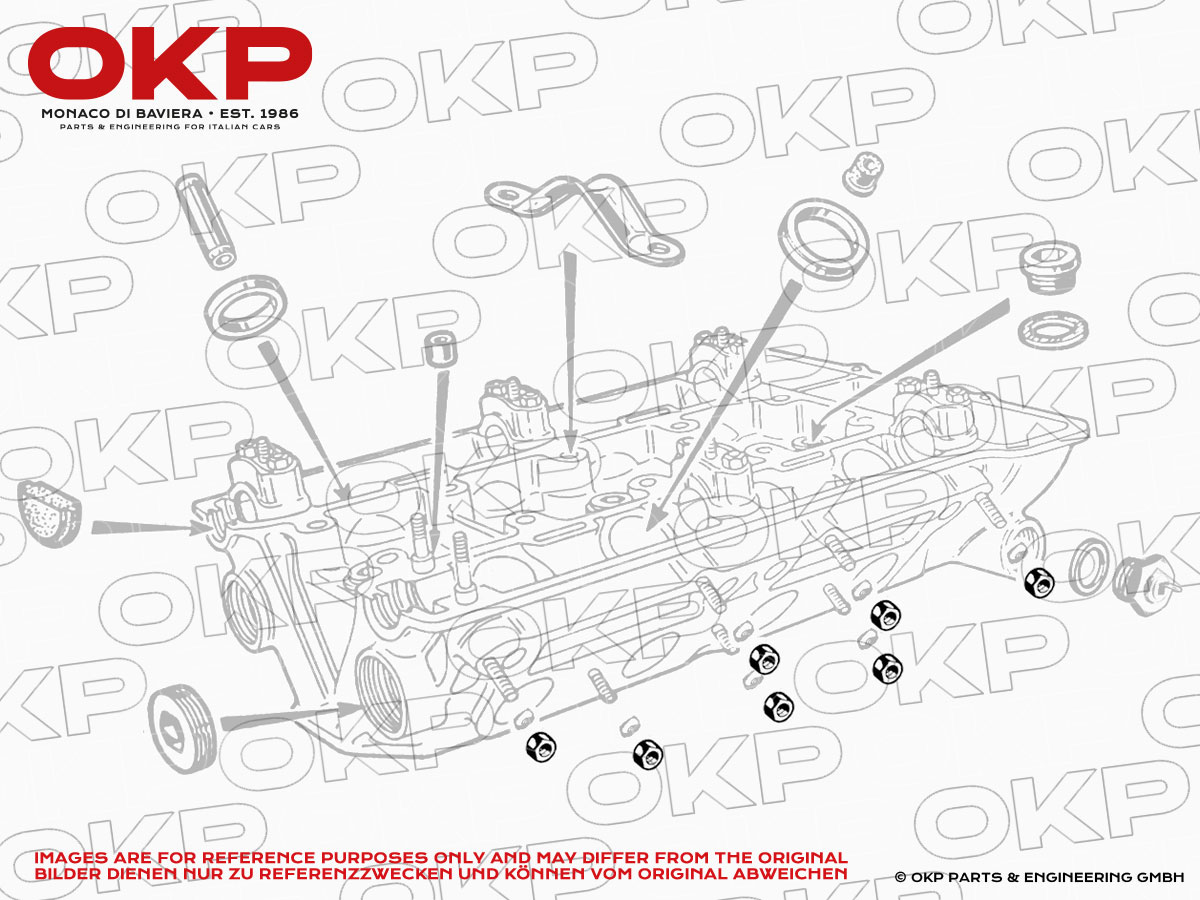 OKP
MONACO DI BAVIERA • EST. 1986
PARTS & ENGINEERING FOR ITALIAN CARS

IMAGES ARE FOR REFERENCE PURPOSES ONLY AND MAY DIFFER FROM THE ORIGINAL
BILDER DIENEN NUR ZU REFERENZZWECKEN UND KÖNNEN VOM ORIGINAL ABWEICHEN

© OKP PARTS & ENGINEERING GMBH